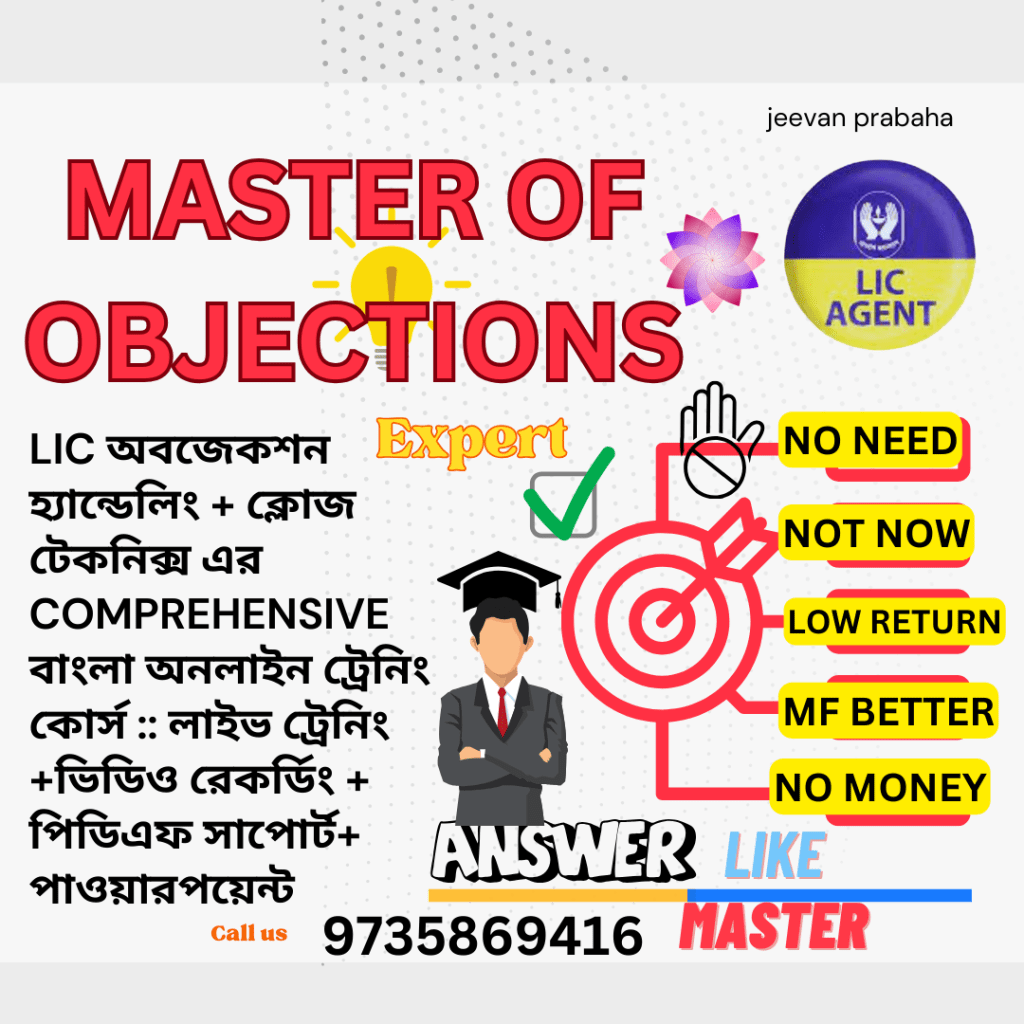 jeevan prabaha

MASTER OF OBJECTIONS

LIC AGENT

Expert

LIC অবজেকশন হ্যান্ডেলিং + ক্লোজ টেকনিক্স এর COMPREHENSIVE বাংলা অনলাইন ট্রেনিং কোর্স :: লাইভ ট্রেনিং +ভিডিও রেকর্ডিং + পিডিএফ সাপোর্ট+ পাওয়ারপয়েন্ট

NO NEED
NOT NOW
LOW RETURN
MF BETTER
NO MONEY

ANSWER LIKE MASTER

Call us 9735869416